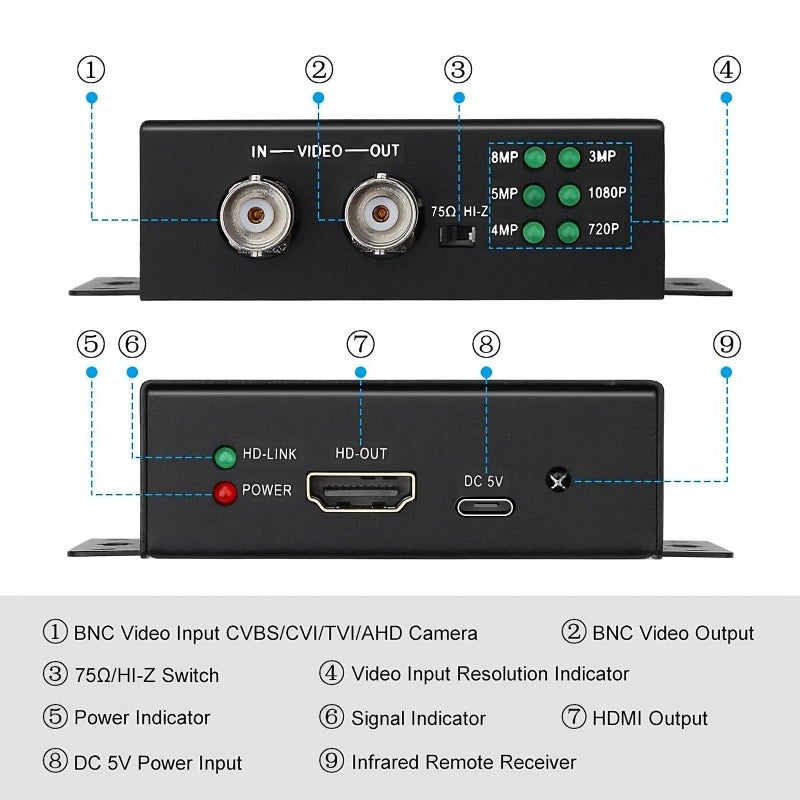 ①
②
③
④

IN — VIDEO — OUT

75Ω HI-Z

8MP 3MP
5MP 1080P
4MP 720P

⑤ ⑥
⑦
⑧
⑨

HD-LINK
POWER
HD-OUT
DC 5V

① BNC Video Input CVBS/CVI/TVI/AHD Camera
② BNC Video Output
③ 75Ω/HI-Z Switch
④ Video Input Resolution Indicator
⑤ Power Indicator
⑥ Signal Indicator
⑦ HDMI Output
⑧ DC 5V Power Input
⑨ Infrared Remote Receiver